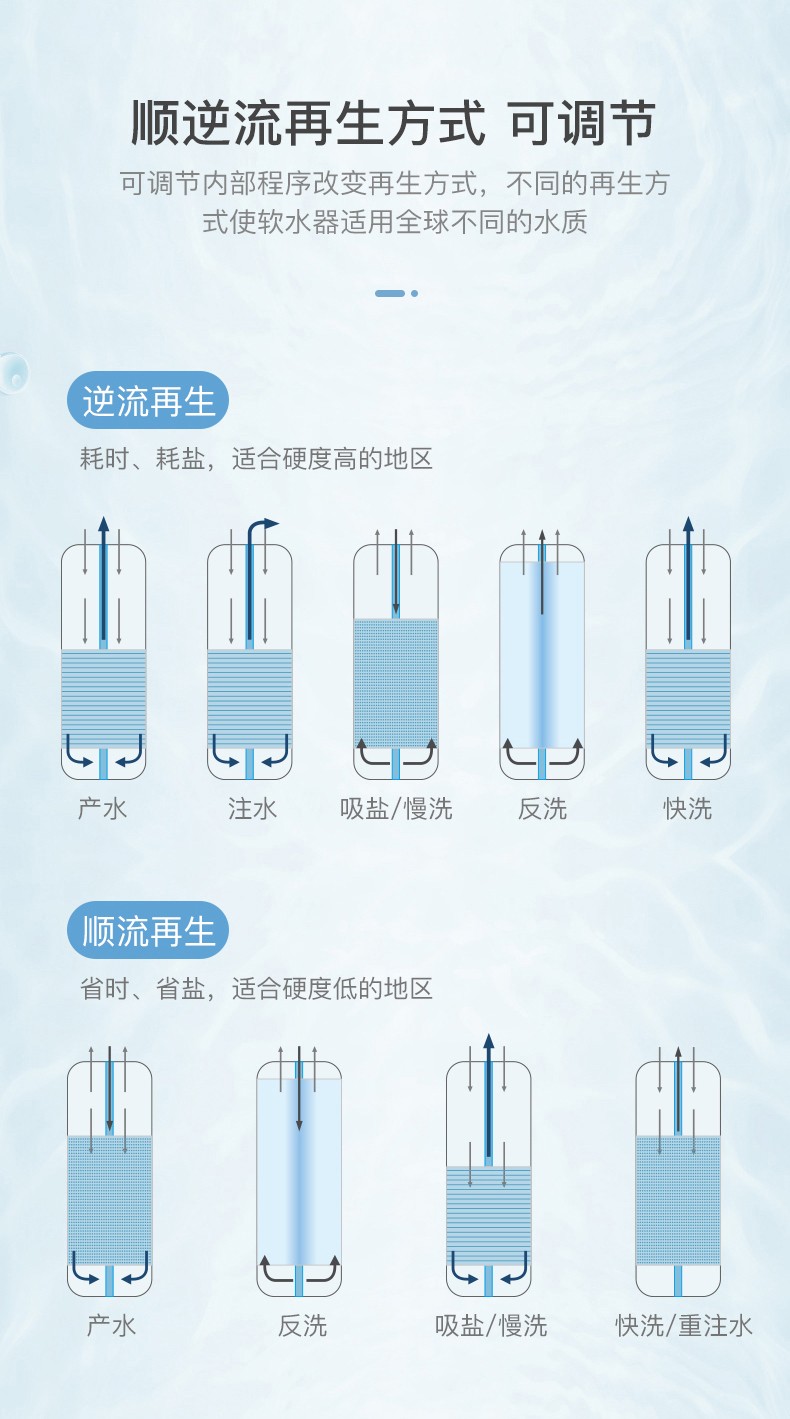 顺逆流再生方式 可调节

可调节内部程序改变再生方式，不同的再生方式使软水器适用全球不同的水质

逆流再生

耗时、耗盐，适合硬度高的地区

产水

注水

吸盐/慢洗

反洗

快洗

顺流再生

省时、省盐，适合硬度低的地区

产水

反洗

吸盐/慢洗

快洗/重注水